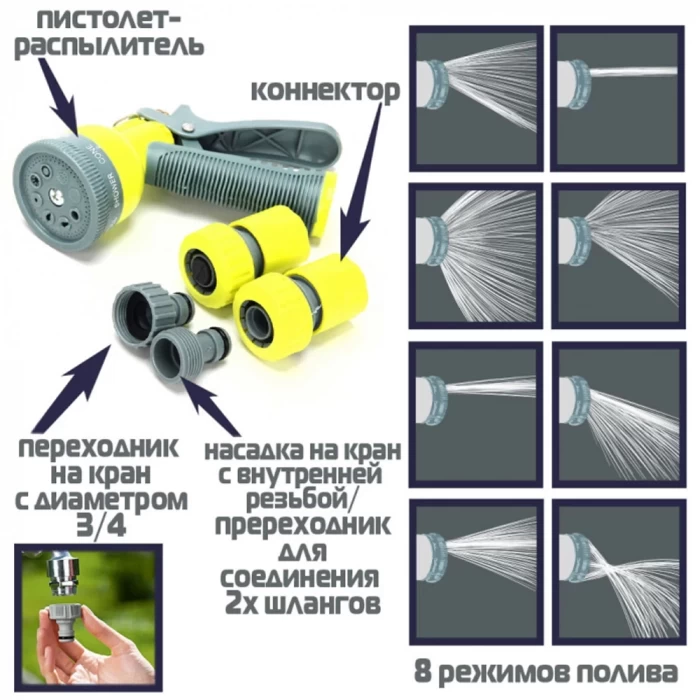 пистолет-распылитель

коннектор

CONE

SHOWER

переходник на кран с диаметром 3/4

насадка на кран с внутренней резьбой/ пререходник для соединения 2х шлангов

8 режимов полива